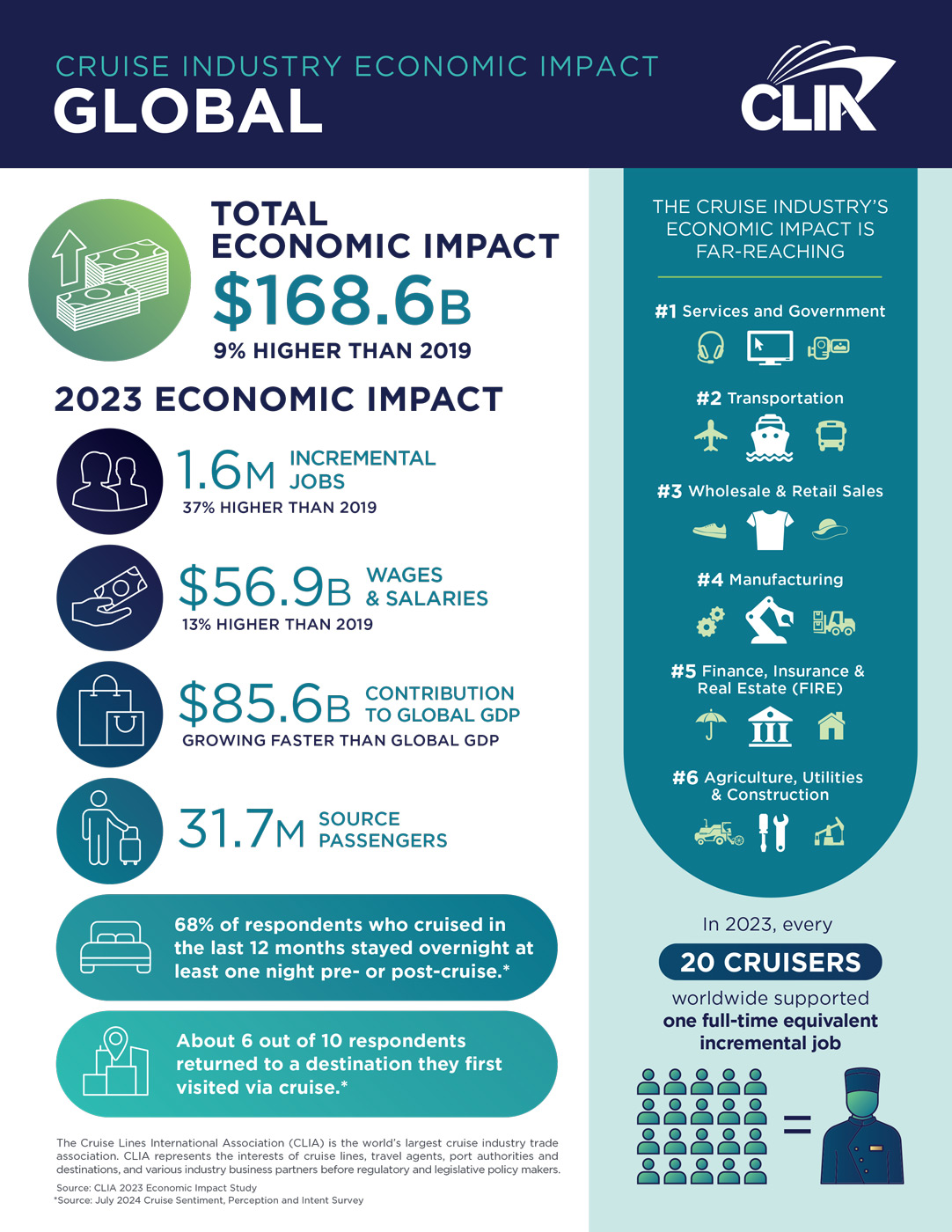 CRUISE INDUSTRY ECONOMIC IMPACT
GLOBAL

CLIA

TOTAL ECONOMIC IMPACT
$168.6B
9% HIGHER THAN 2019

2023 ECONOMIC IMPACT

1.6M INCREMENTAL JOBS
37% HIGHER THAN 2019

$56.9B WAGES & SALARIES
13% HIGHER THAN 2019

$85.6B CONTRIBUTION TO GLOBAL GDP
GROWING FASTER THAN GLOBAL GDP

31.7M SOURCE PASSENGERS

68% of respondents who cruised in the last 12 months stayed overnight at least one night pre- or post-cruise.*

About 6 out of 10 respondents returned to a destination they first visited via cruise.*

The Cruise Lines International Association (CLIA) is the world's largest cruise industry trade association. CLIA represents the interests of cruise lines, travel agents, port authorities and destinations, and various industry business partners before regulatory and legislative policy makers.

Source: CLIA 2023 Economic Impact Study
*Source: July 2024 Cruise Sentiment, Perception and Intent Survey

THE CRUISE INDUSTRY'S ECONOMIC IMPACT IS FAR-REACHING

#1 Services and Government

#2 Transportation

#3 Wholesale & Retail Sales

#4 Manufacturing

#5 Finance, Insurance & Real Estate (FIRE)

#6 Agriculture, Utilities & Construction

In 2023, every
20 CRUISERS
worldwide supported
one full-time equivalent incremental job

=